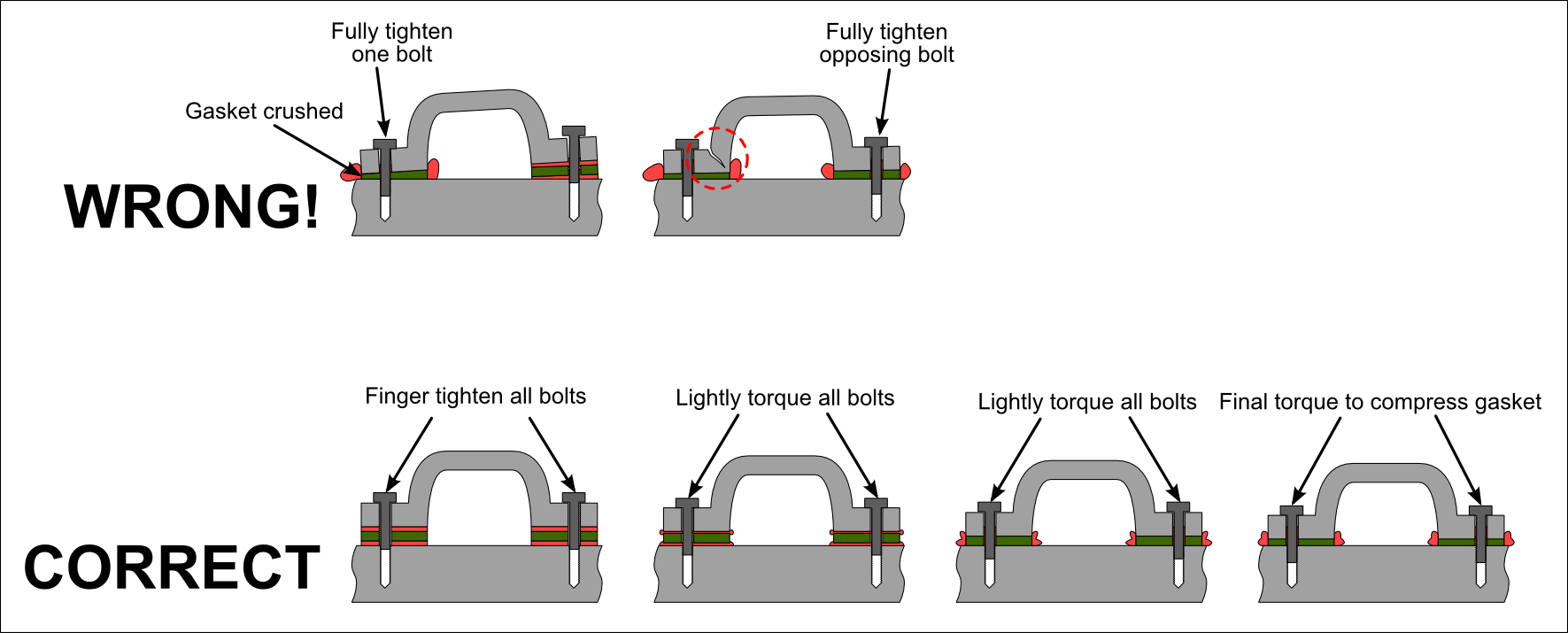 Fully tighten one bolt

Fully tighten opposing bolt

Gasket crushed

WRONG!

Finger tighten all bolts

Lightly torque all bolts

Lightly torque all bolts

Final torque to compress gasket

CORRECT